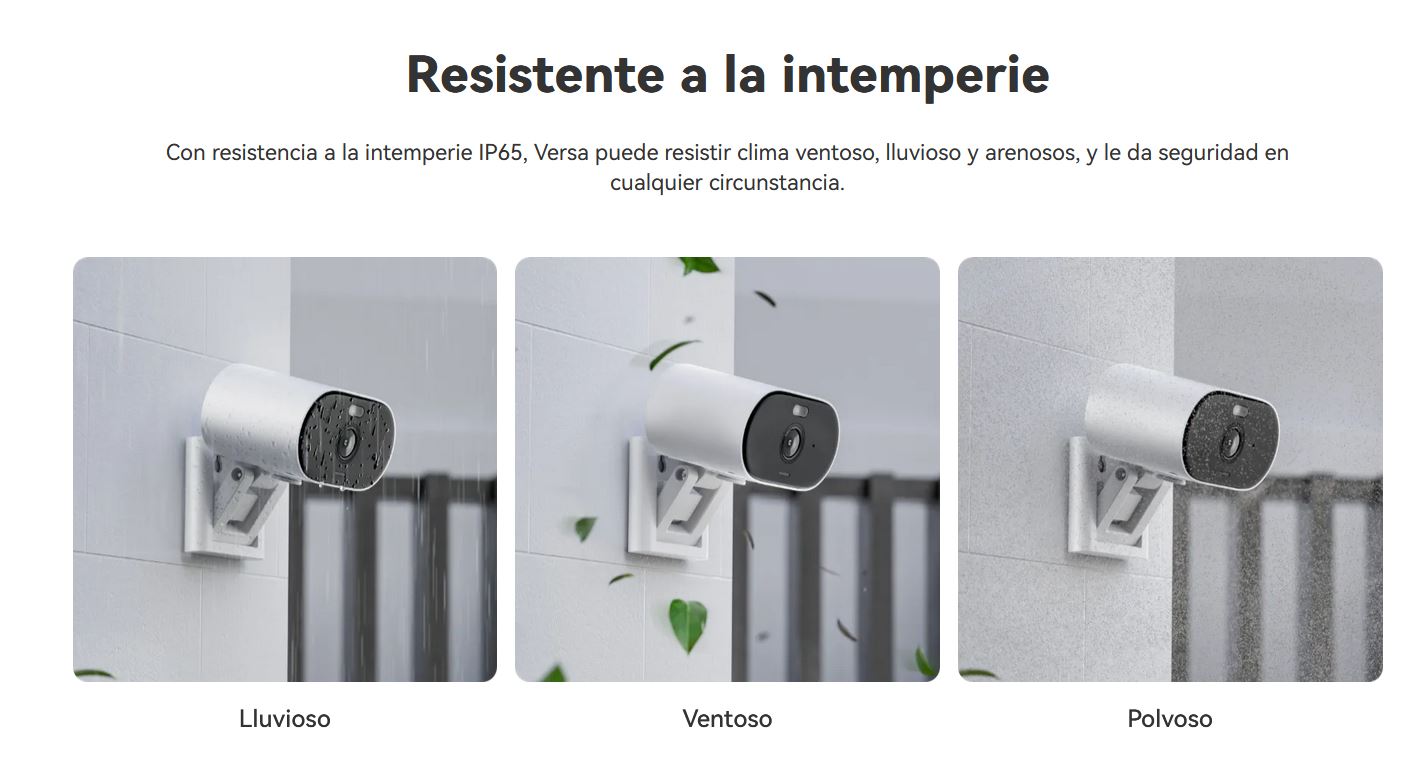 Resistente a la intemperie

Con resistencia a la intemperie IP65, Versa puede resistir clima ventoso, lluvioso y arenosos, y le da seguridad en cualquier circunstancia.

Lluvioso

Ventoso

Polvoso